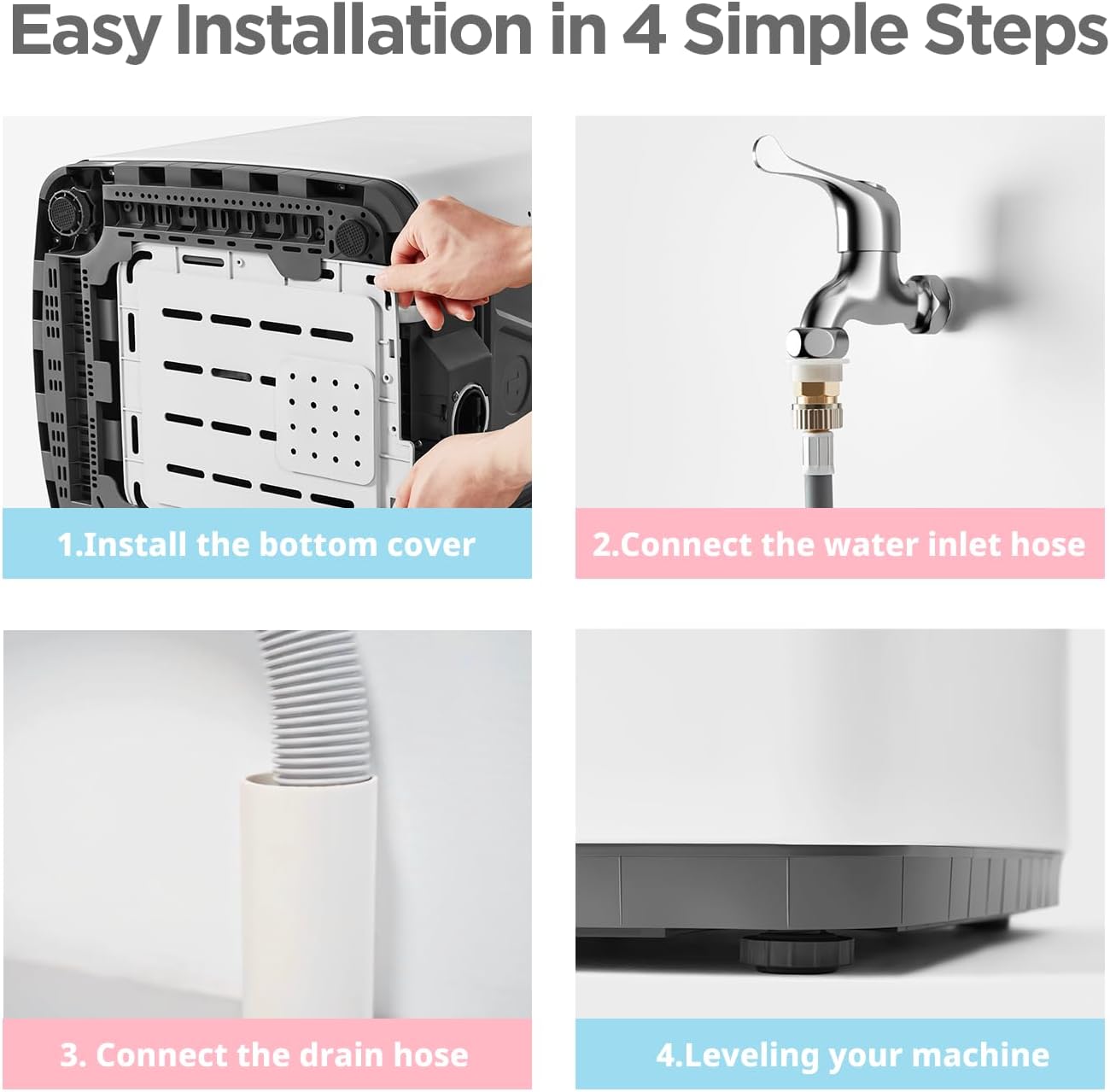 Easy Installation in 4 Simple Steps

1.Install the bottom cover

2.Connect the water inlet hose

3. Connect the drain hose

4.Leveling your machine