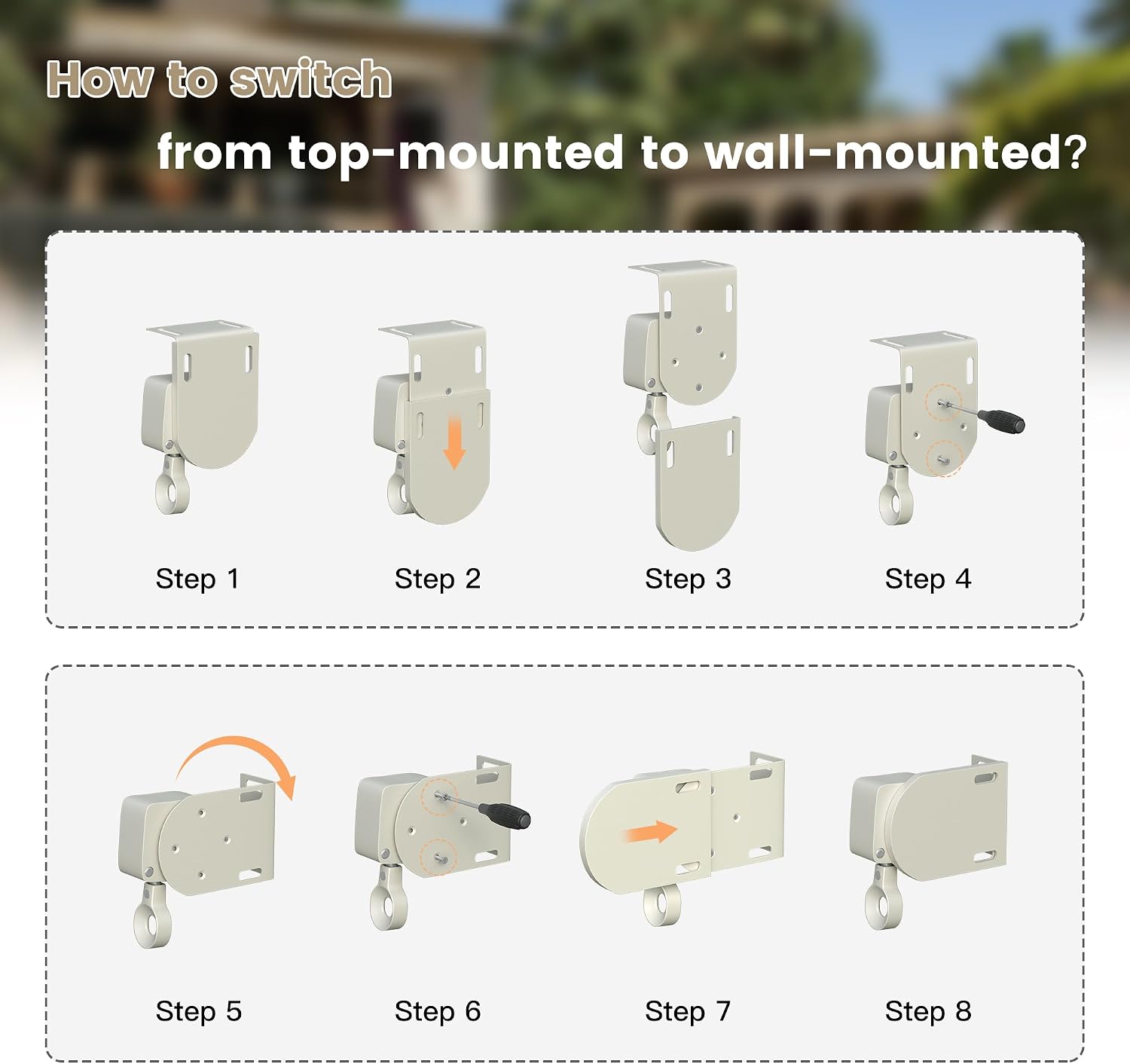 How to switch

from top-mounted to wall-mounted?

Step 1

Step 2

Step 3

Step 4

Step 5

Step 6

Step 7

Step 8