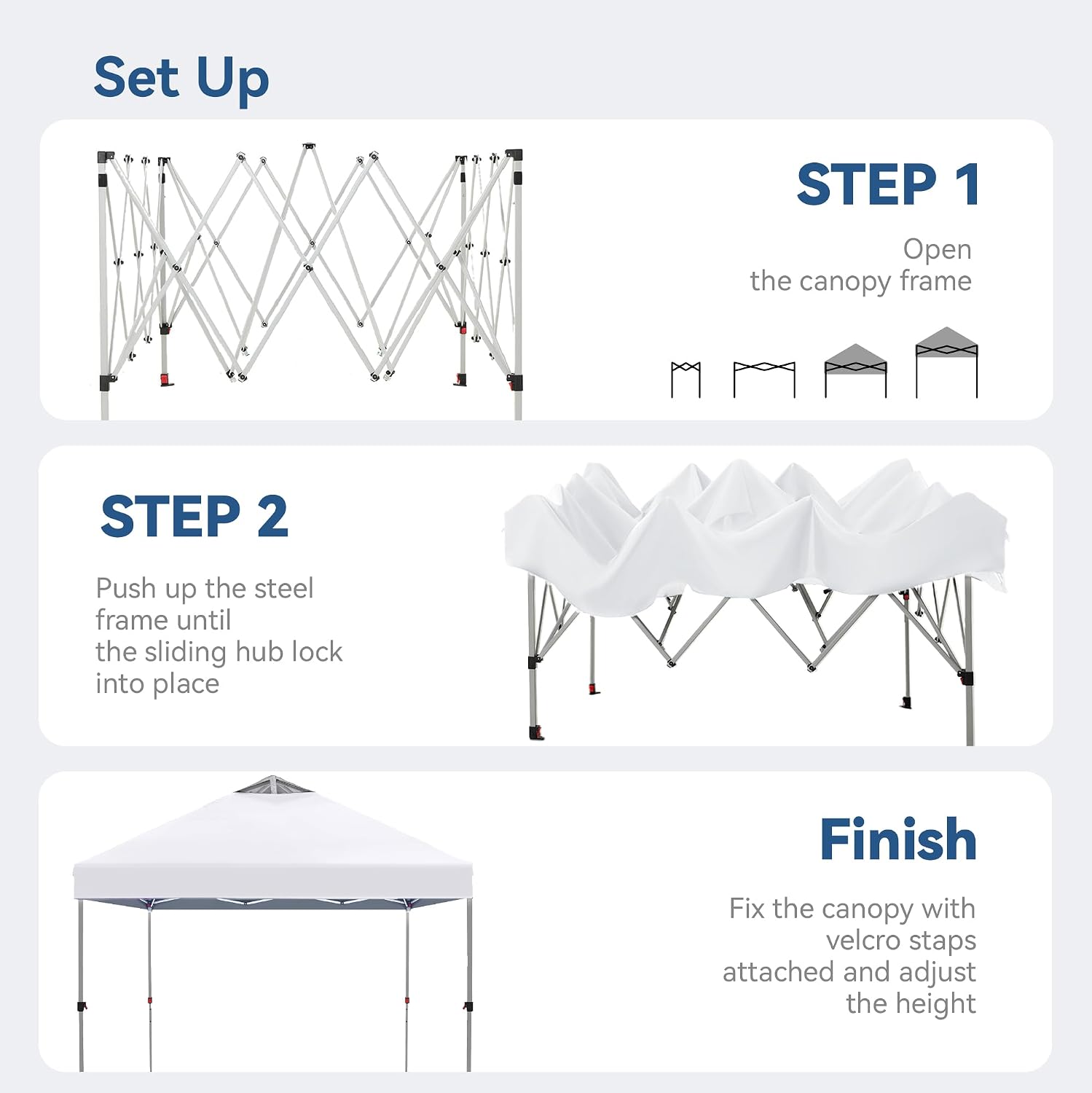 Set Up

STEP 1

Open
the canopy frame

STEP 2

Push up the steel
frame until
the sliding hub lock
into place

Finish

Fix the canopy with
velcro staps
attached and adjust
the height