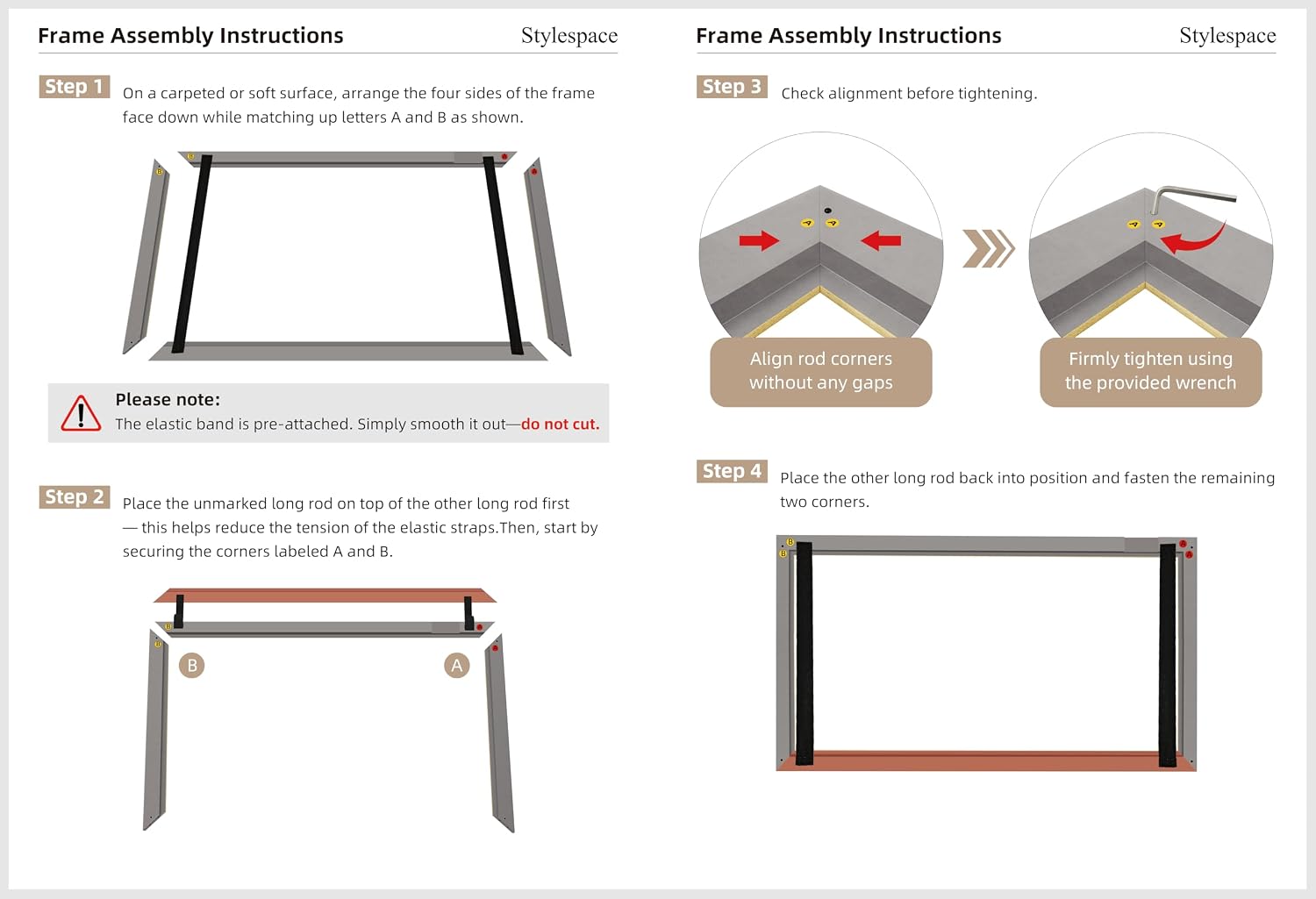 Frame Assembly Instructions Stylespace

Step 1 On a carpeted or soft surface, arrange the four sides of the frame face down while matching up letters A and B as shown.

Please note:
The elastic band is pre-attached. Simply smooth it out—do not cut.

Step 2 Place the unmarked long rod on top of the other long rod first — this helps reduce the tension of the elastic straps.Then, start by securing the corners labeled A and B.

B

A

Frame Assembly Instructions Stylespace

Step 3 Check alignment before tightening.

Align rod corners without any gaps

Firmly tighten using the provided wrench

Step 4 Place the other long rod back into position and fasten the remaining two corners.