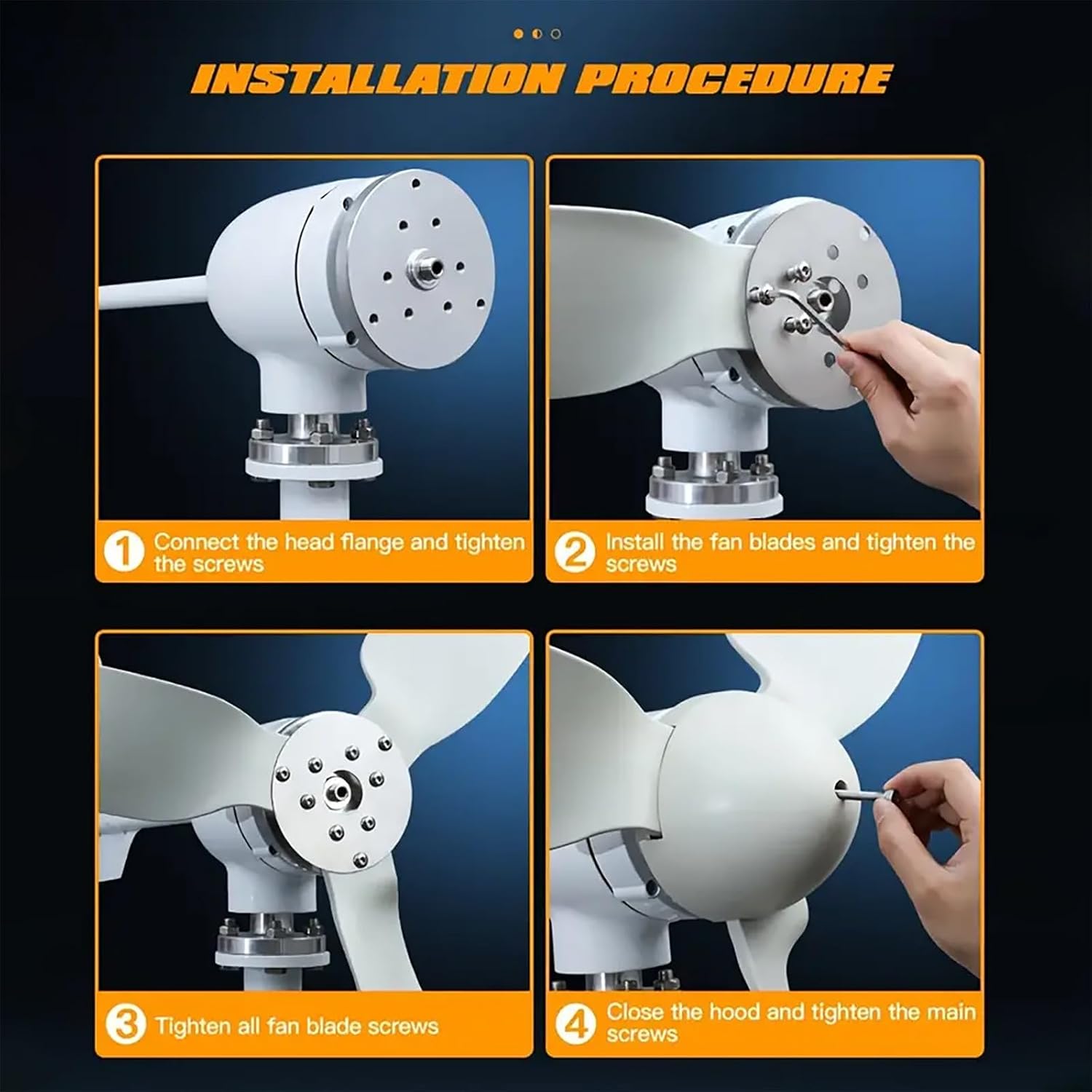 INSTALLATION PROCEDURE

1 Connect the head flange and tighten the screws

2 Install the fan blades and tighten the screws

3 Tighten all fan blade screws

4 Close the hood and tighten the main screws