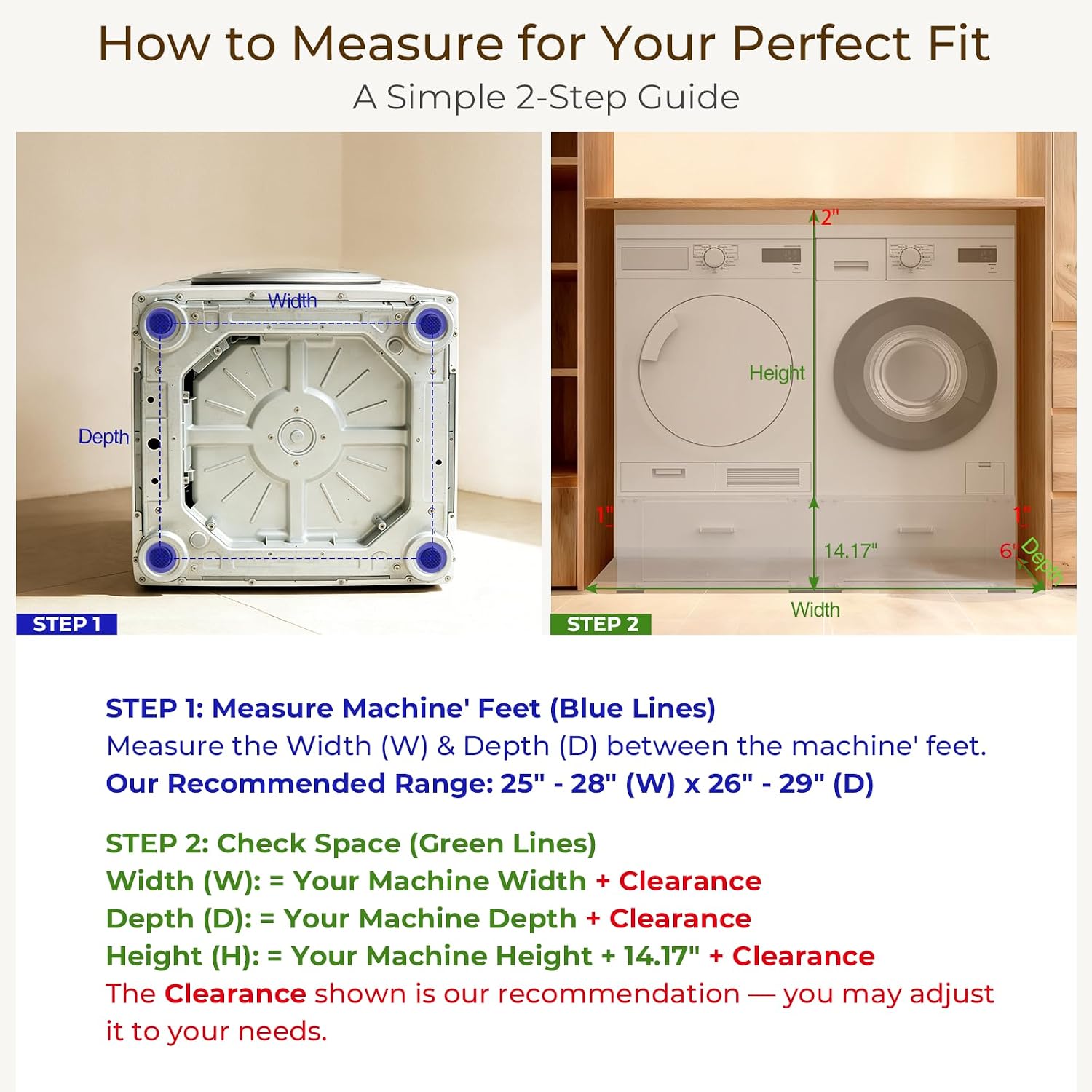 How to Measure for Your Perfect Fit

A Simple 2-Step Guide

Width

Depth

STEP 1

2"

Height

1"

1"

14.17"

6"

Depth

Width

STEP 2

STEP 1: Measure Machine' Feet (Blue Lines)
Measure the Width (W) & Depth (D) between the machine' feet.
Our Recommended Range: 25" - 28" (W) x 26" - 29" (D)

STEP 2: Check Space (Green Lines)
Width (W): = Your Machine Width + Clearance
Depth (D): = Your Machine Depth + Clearance
Height (H): = Your Machine Height + 14.17" + Clearance
The Clearance shown is our recommendation — you may adjust it to your needs.