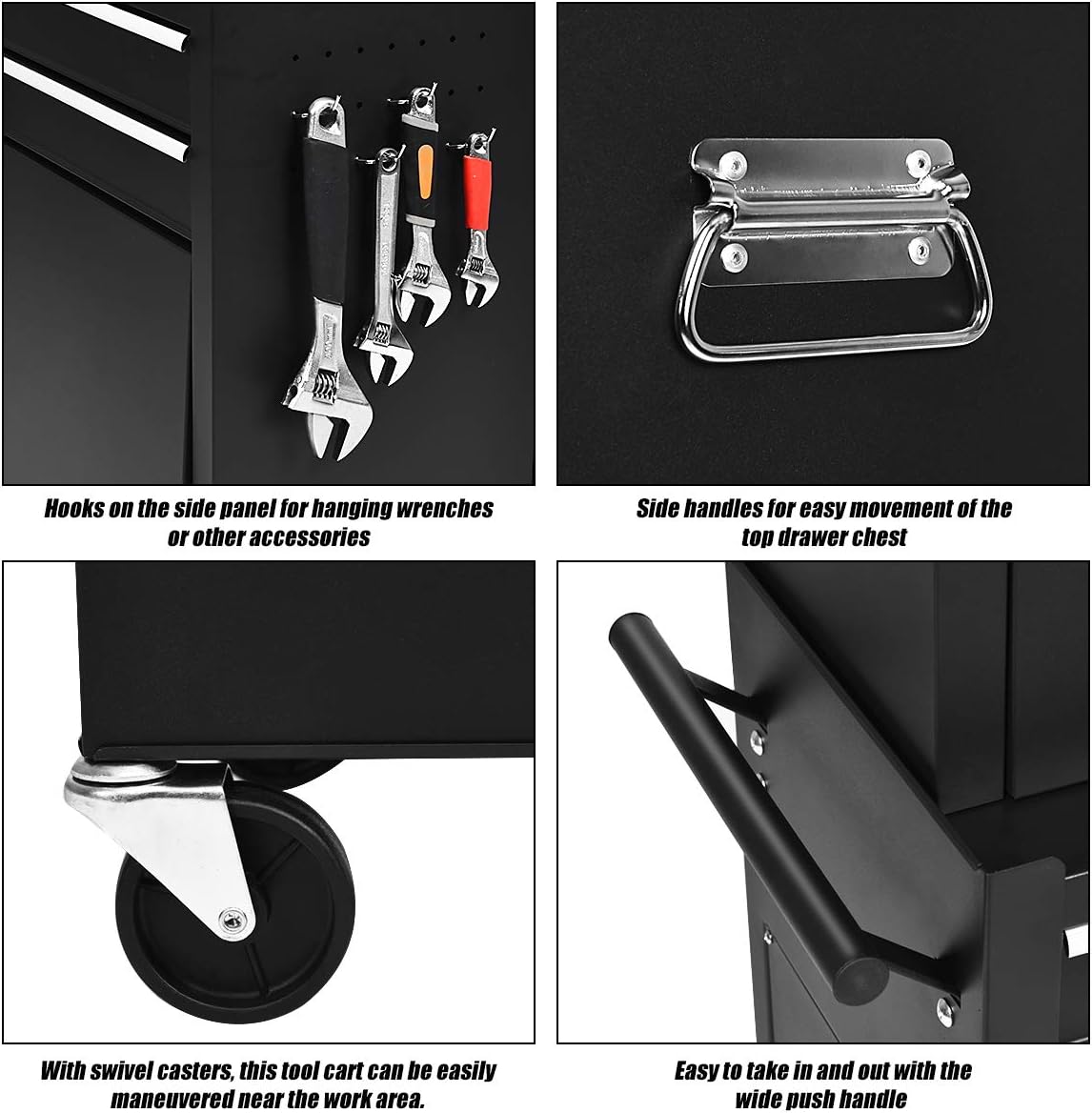 Hooks on the side panel for hanging wrenches or other accessories

Side handles for easy movement of the top drawer chest

With swivel casters, this tool cart can be easily maneuvered near the work area.

Easy to take in and out with the wide push handle