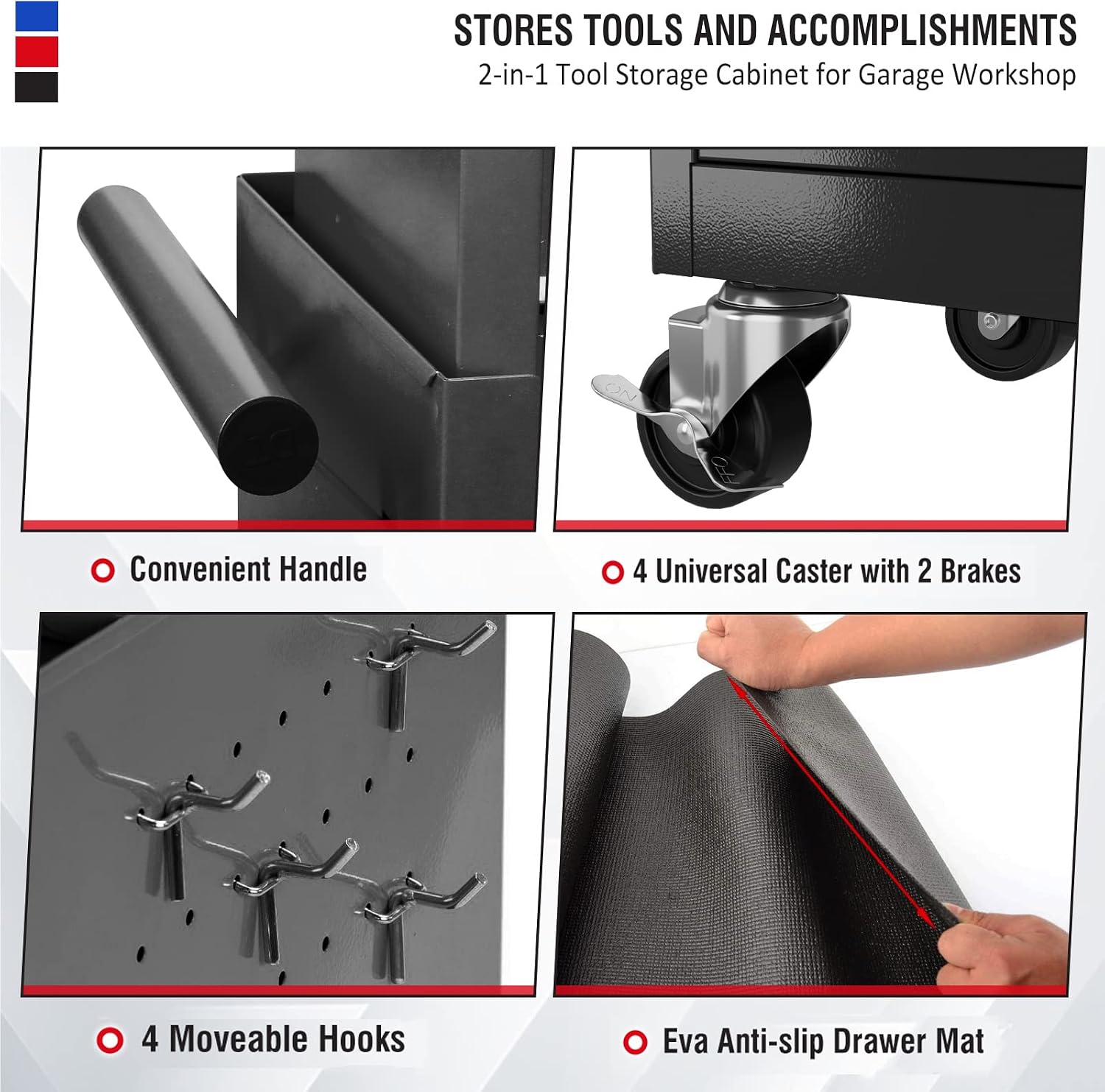 STORES TOOLS AND ACCOMPLISHMENTS
2-in-1 Tool Storage Cabinet for Garage Workshop

ON

OFF

Convenient Handle

4 Universal Caster with 2 Brakes

4 Moveable Hooks

Eva Anti-slip Drawer Mat