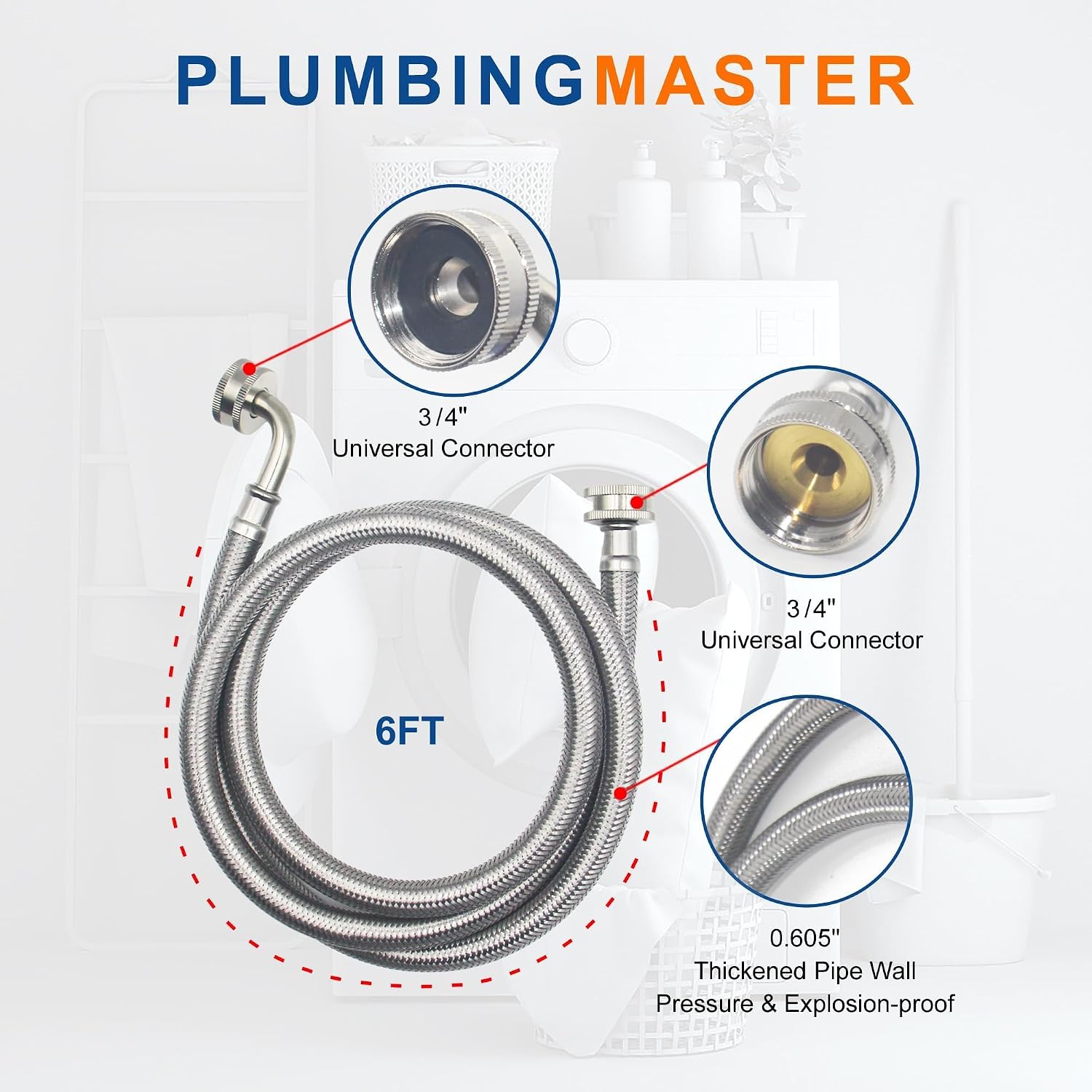 PLUMBINGMASTER

3/4"
Universal Connector

3/4"
Universal Connector

6FT

0.605"
Thickened Pipe Wall
Pressure & Explosion-proof