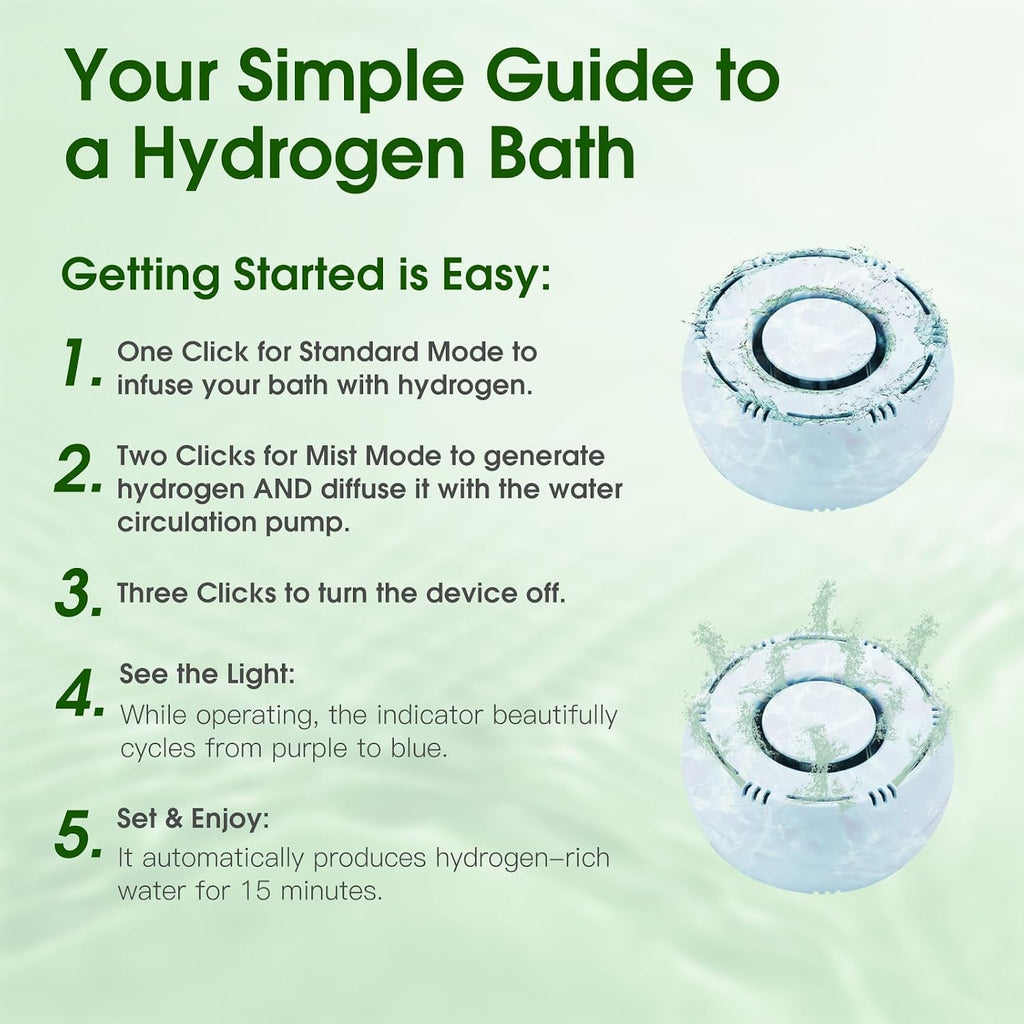 Your Simple Guide to a Hydrogen Bath

Getting Started is Easy:

1. One Click for Standard Mode to infuse your bath with hydrogen.

2. Two Clicks for Mist Mode to generate hydrogen AND diffuse it with the water circulation pump.

3. Three Clicks to turn the device off.

4. See the Light:
While operating, the indicator beautifully cycles from purple to blue.

5. Set & Enjoy:
It automatically produces hydrogen–rich water for 15 minutes.