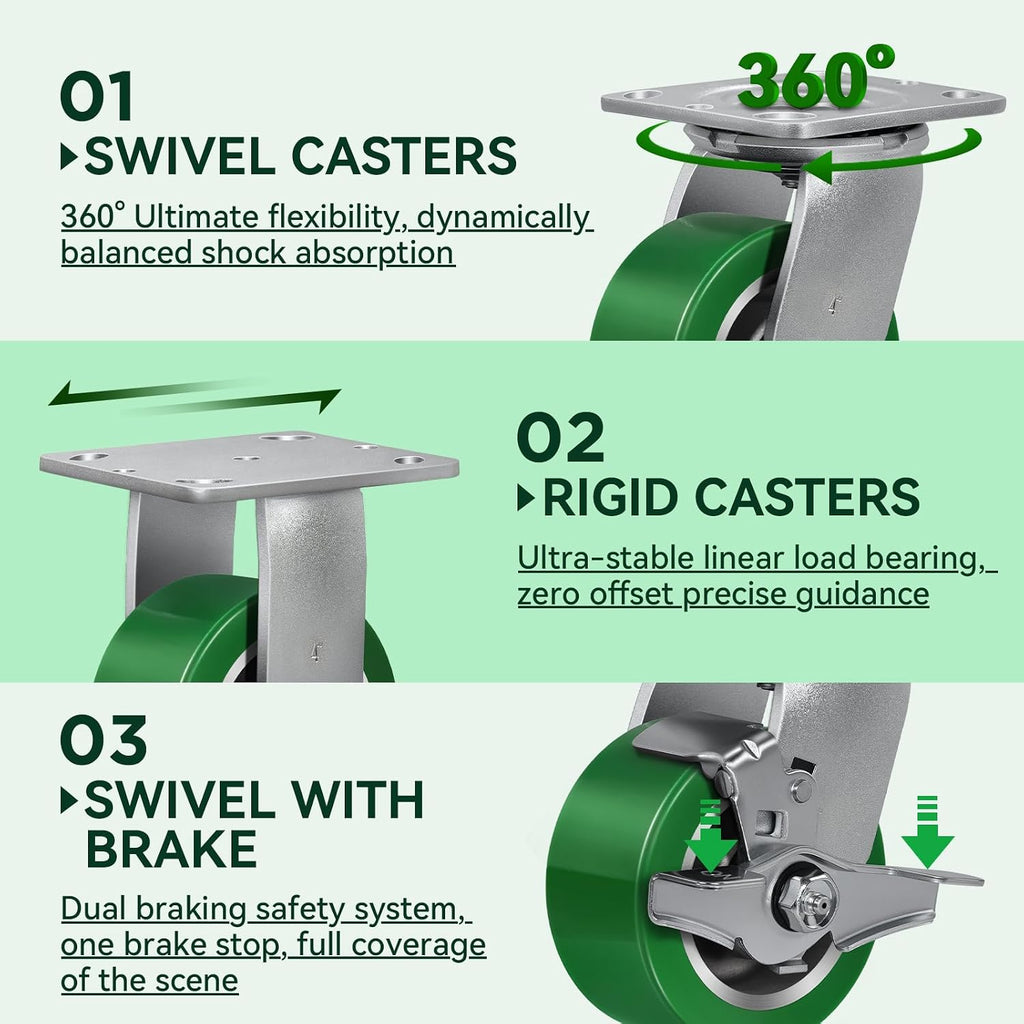 01
SWIVEL CASTERS

360° Ultimate flexibility, dynamically balanced shock absorption

360°

02
RIGID CASTERS

Ultra-stable linear load bearing, zero offset precise guidance

03
SWIVEL WITH BRAKE

Dual braking safety system, one brake stop, full coverage of the scene