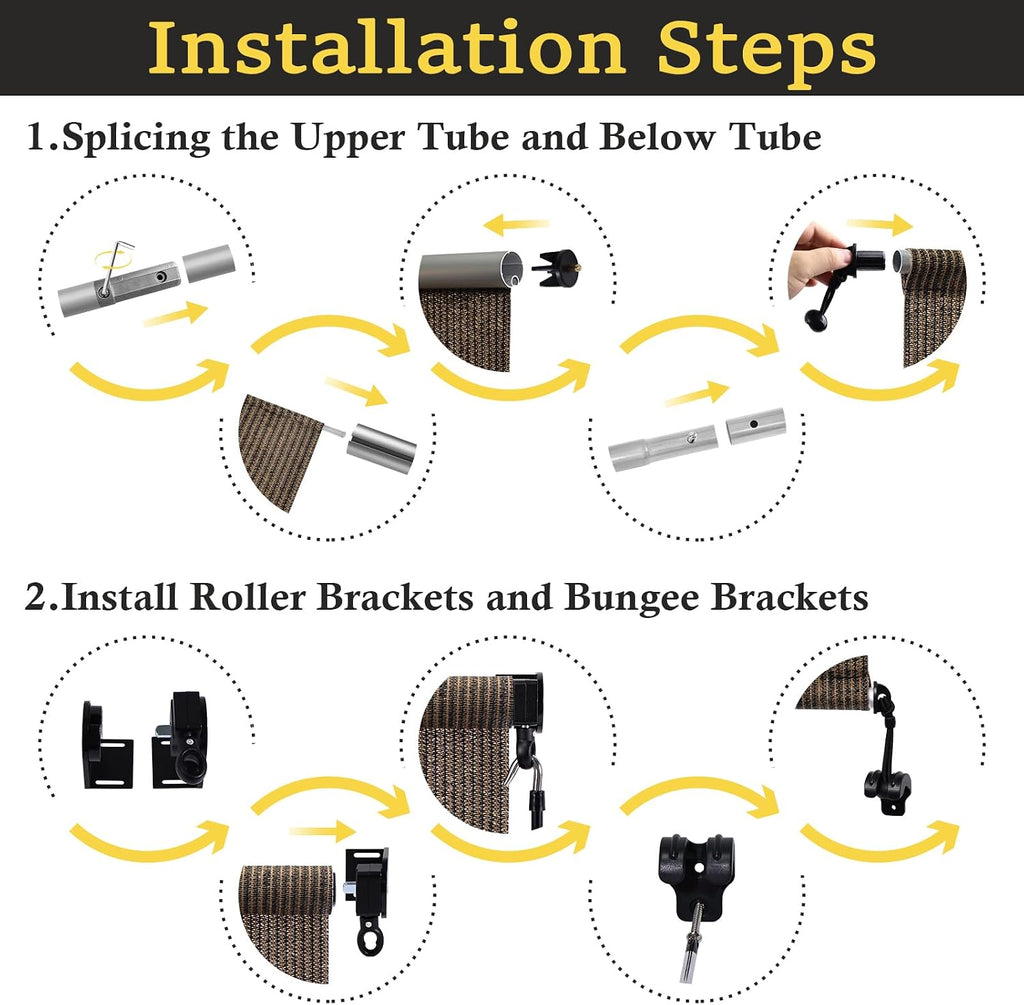 Installation Steps

1.Splicing the Upper Tube and Below Tube

2.Install Roller Brackets and Bungee Brackets