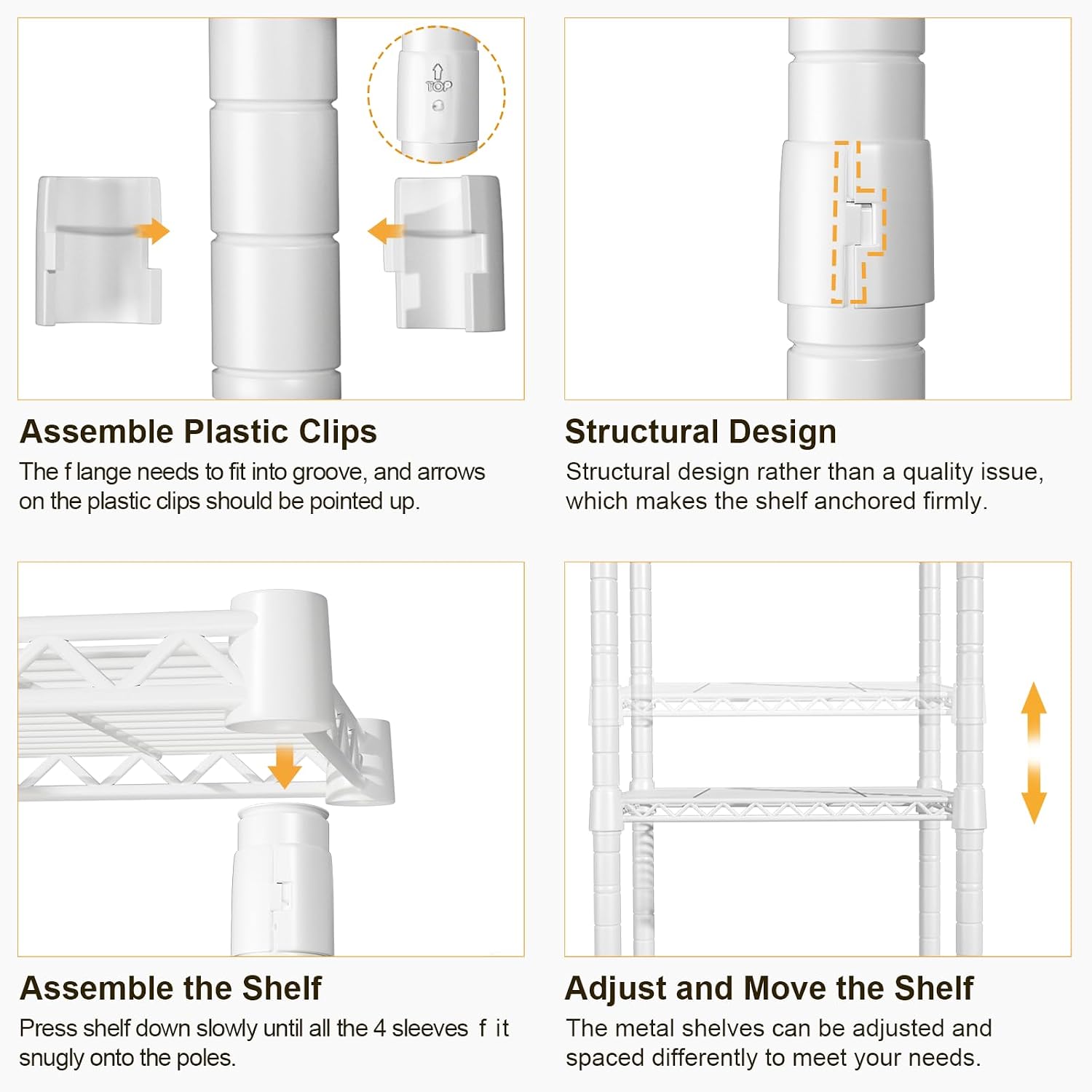 TOP

Assemble Plastic Clips
The f lange needs to fit into groove, and arrows on the plastic clips should be pointed up.

Structural Design
Structural design rather than a quality issue, which makes the shelf anchored firmly.

Assemble the Shelf
Press shelf down slowly until all the 4 sleeves f it snugly onto the poles.

Adjust and Move the Shelf
The metal shelves can be adjusted and spaced differently to meet your needs.