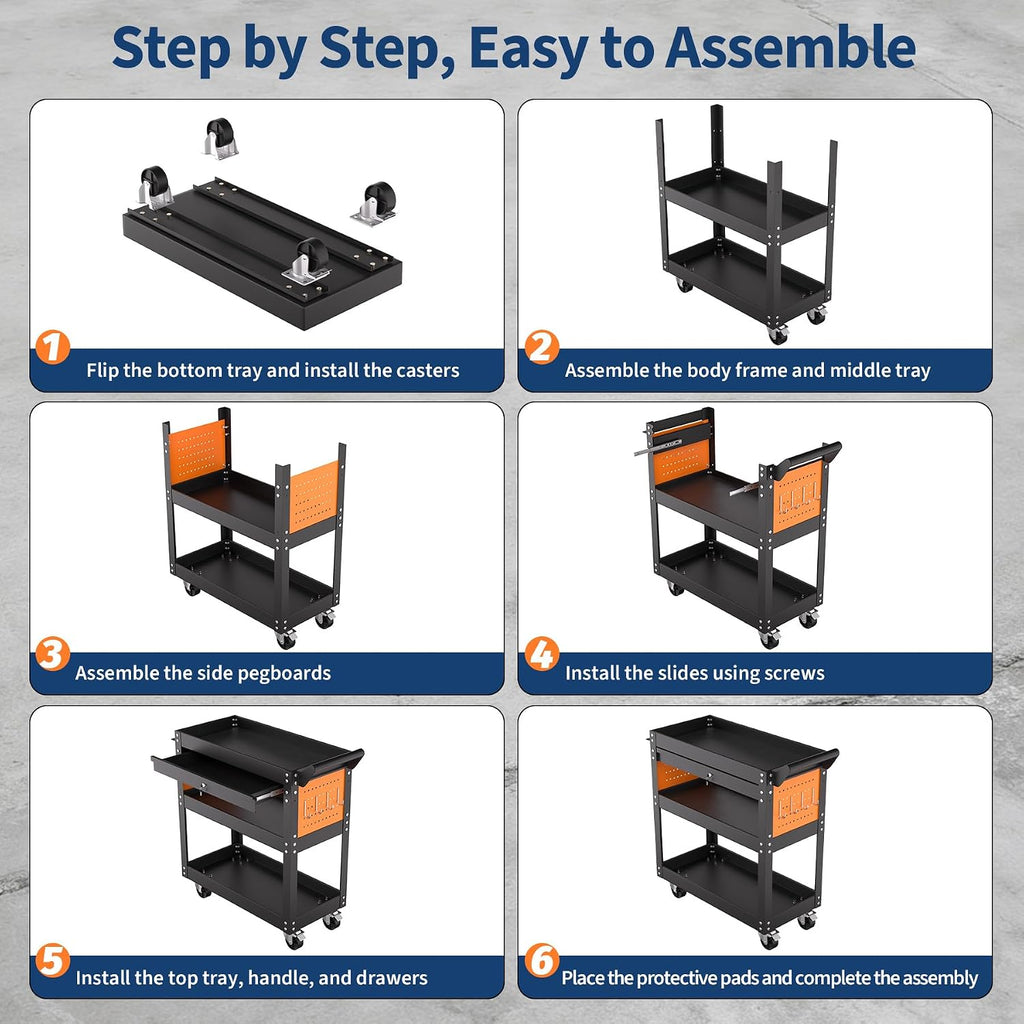 Step by Step, Easy to Assemble

1 Flip the bottom tray and install the casters

2 Assemble the body frame and middle tray

3 Assemble the side pegboards

4 Install the slides using screws

5 Install the top tray, handle, and drawers

6 Place the protective pads and complete the assembly