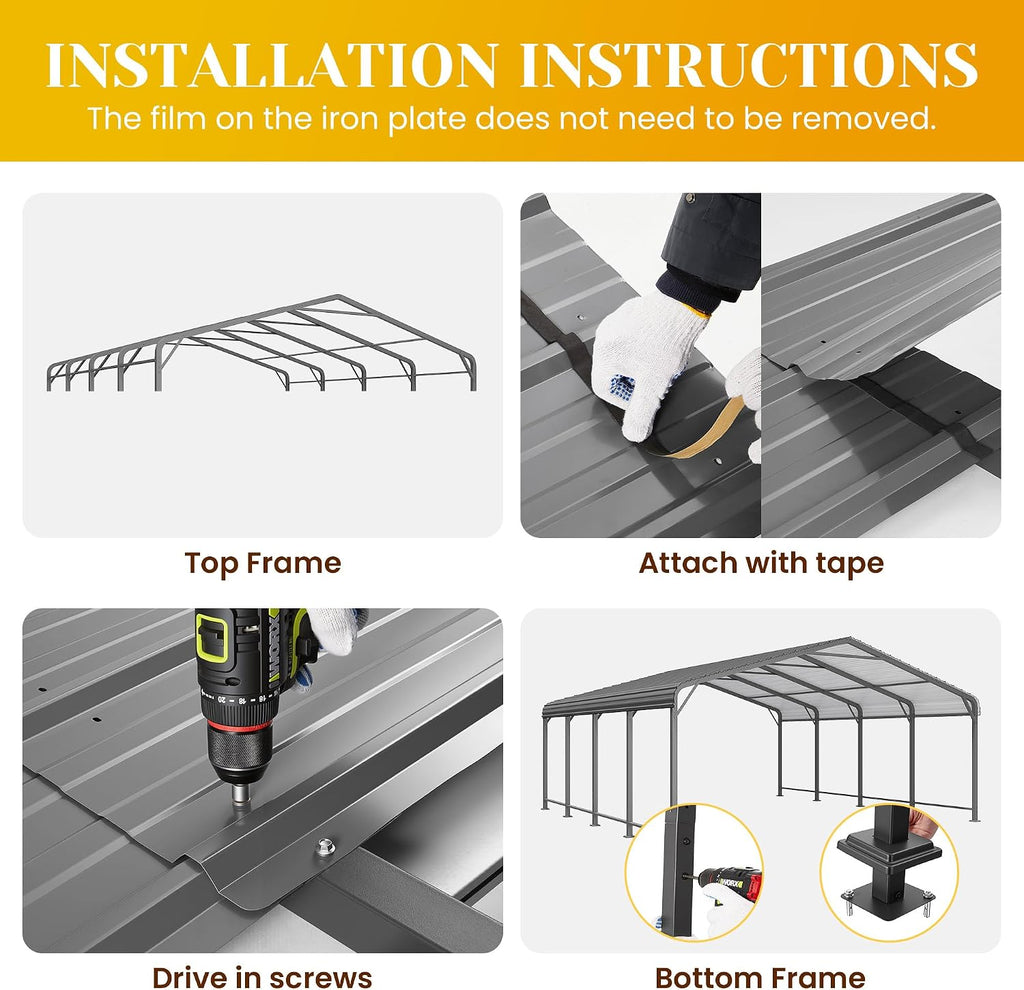 INSTALLATION INSTRUCTIONS
The film on the iron plate does not need to be removed.

Top Frame

Attach with tape

WORX

Drive in screws

WORX

Bottom Frame