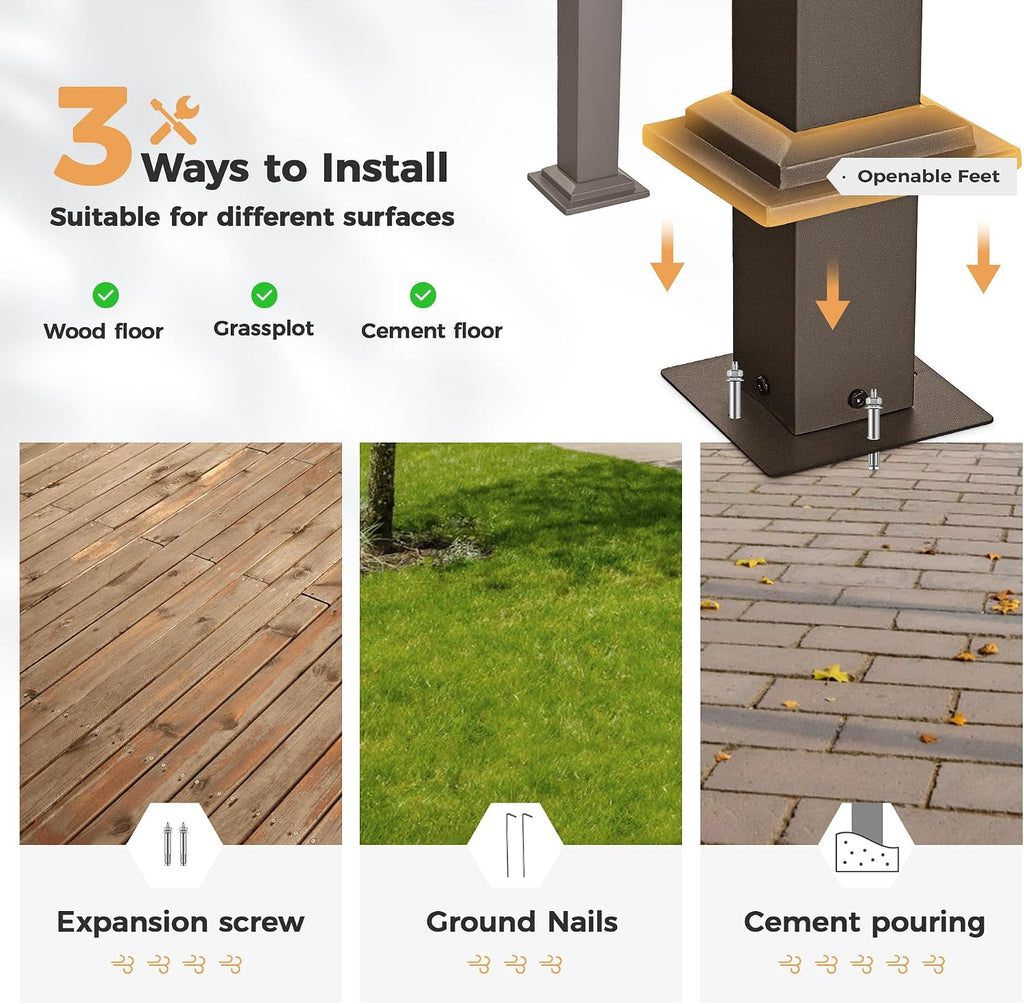 3 Ways to Install
Suitable for different surfaces

Wood floor
Grassplot
Cement floor

Openable Feet

Expansion screw

Ground Nails

Cement pouring