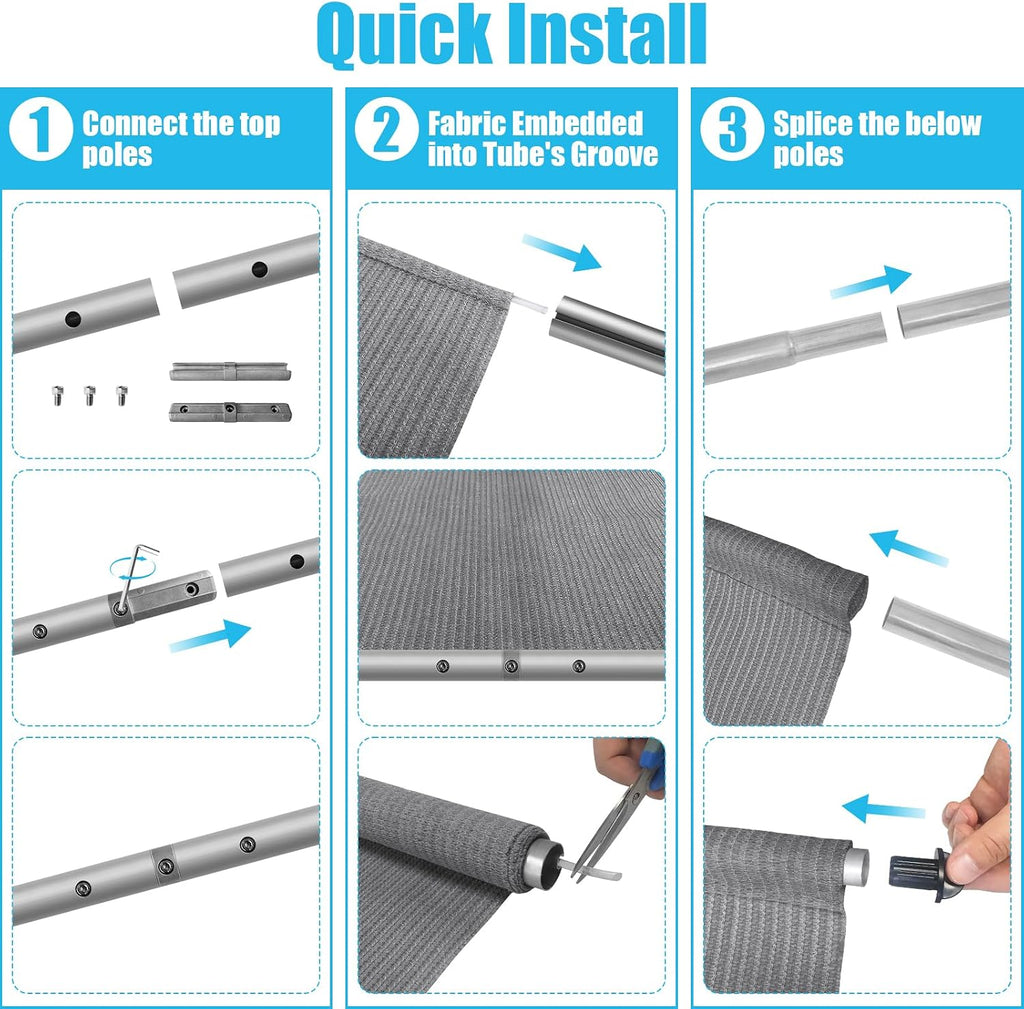 Quick Install

1 Connect the top poles

2 Fabric Embedded into Tube's Groove

3 Splice the below poles