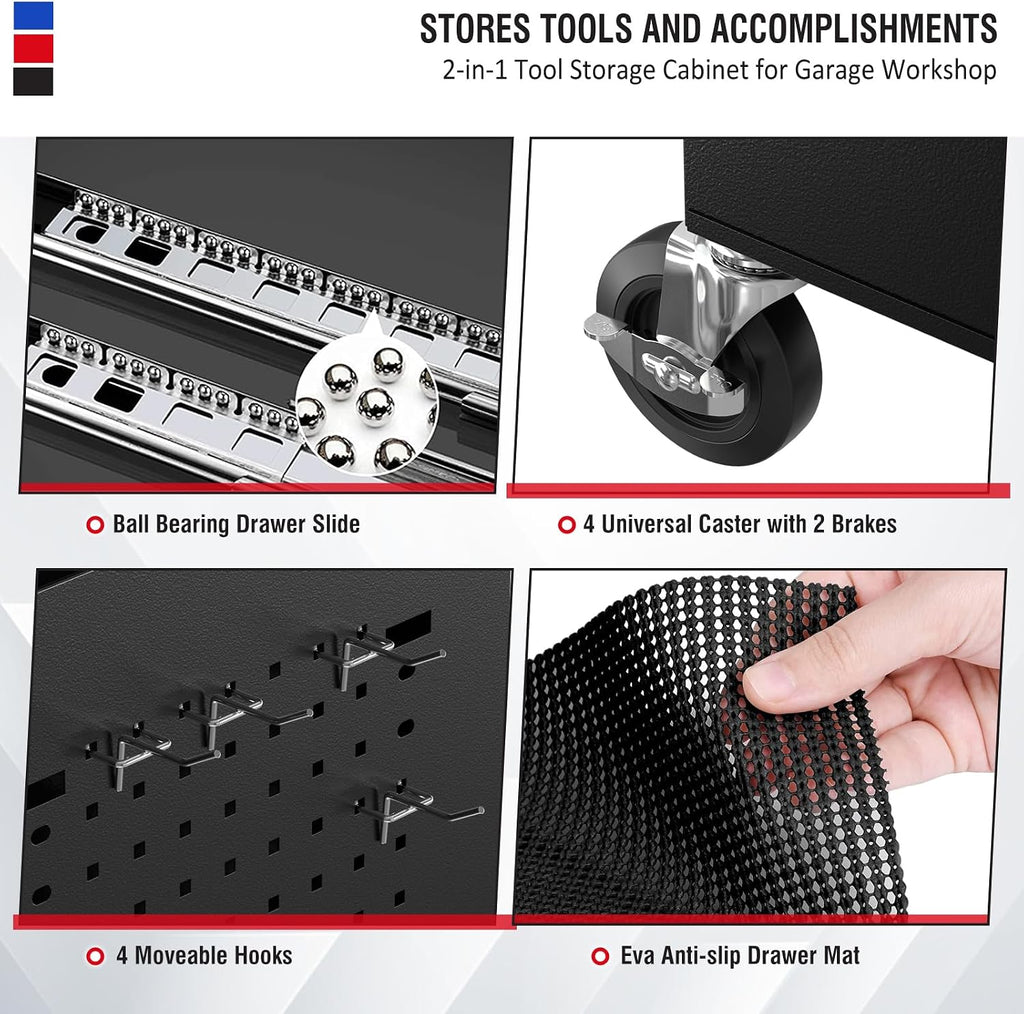 STORES TOOLS AND ACCOMPLISHMENTS
2-in-1 Tool Storage Cabinet for Garage Workshop

Ball Bearing Drawer Slide

4 Universal Caster with 2 Brakes

4 Moveable Hooks

Eva Anti-slip Drawer Mat