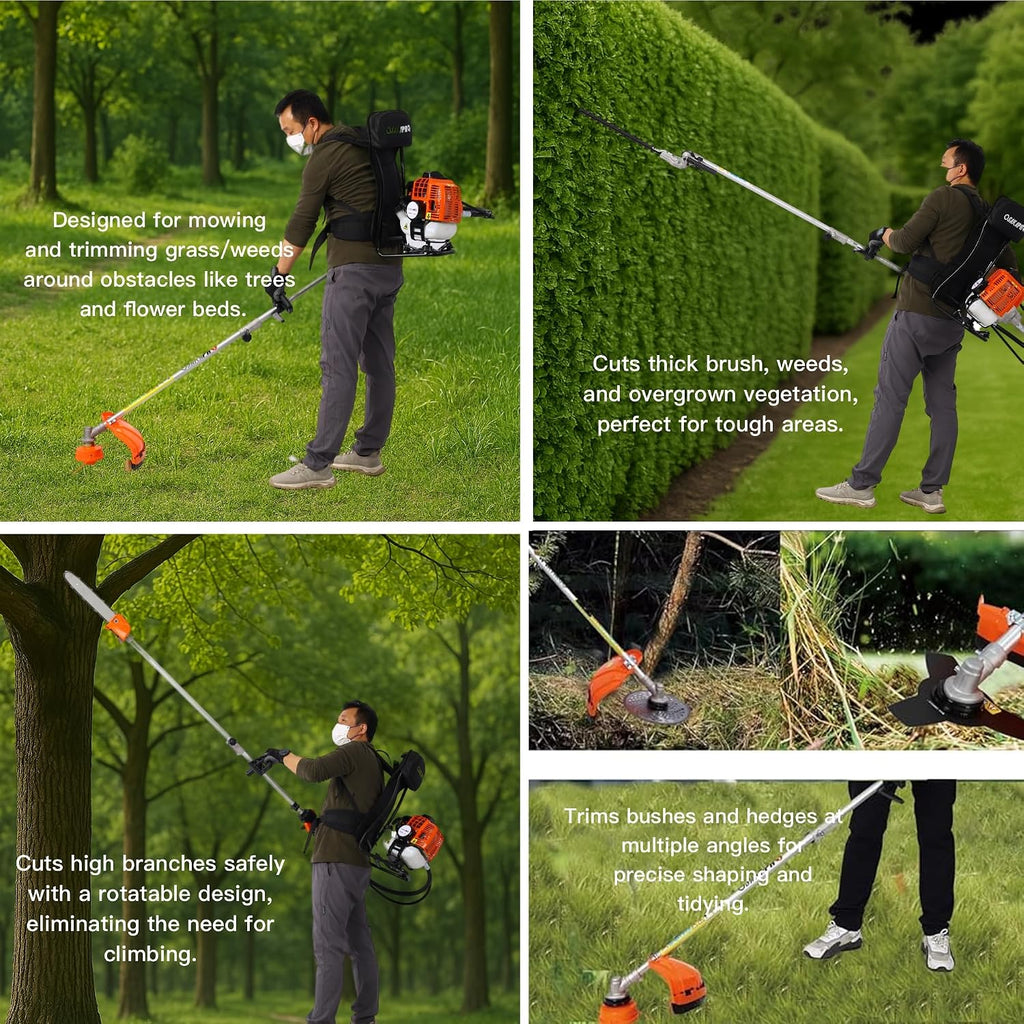 Designed for mowing and trimming grass/weeds around obstacles like trees and flower beds.

Cuts thick brush, weeds, and overgrown vegetation, perfect for tough areas.

Cuts high branches safely with a rotatable design, eliminating the need for climbing.

Trims bushes and hedges at multiple angles for precise shaping and tidying.